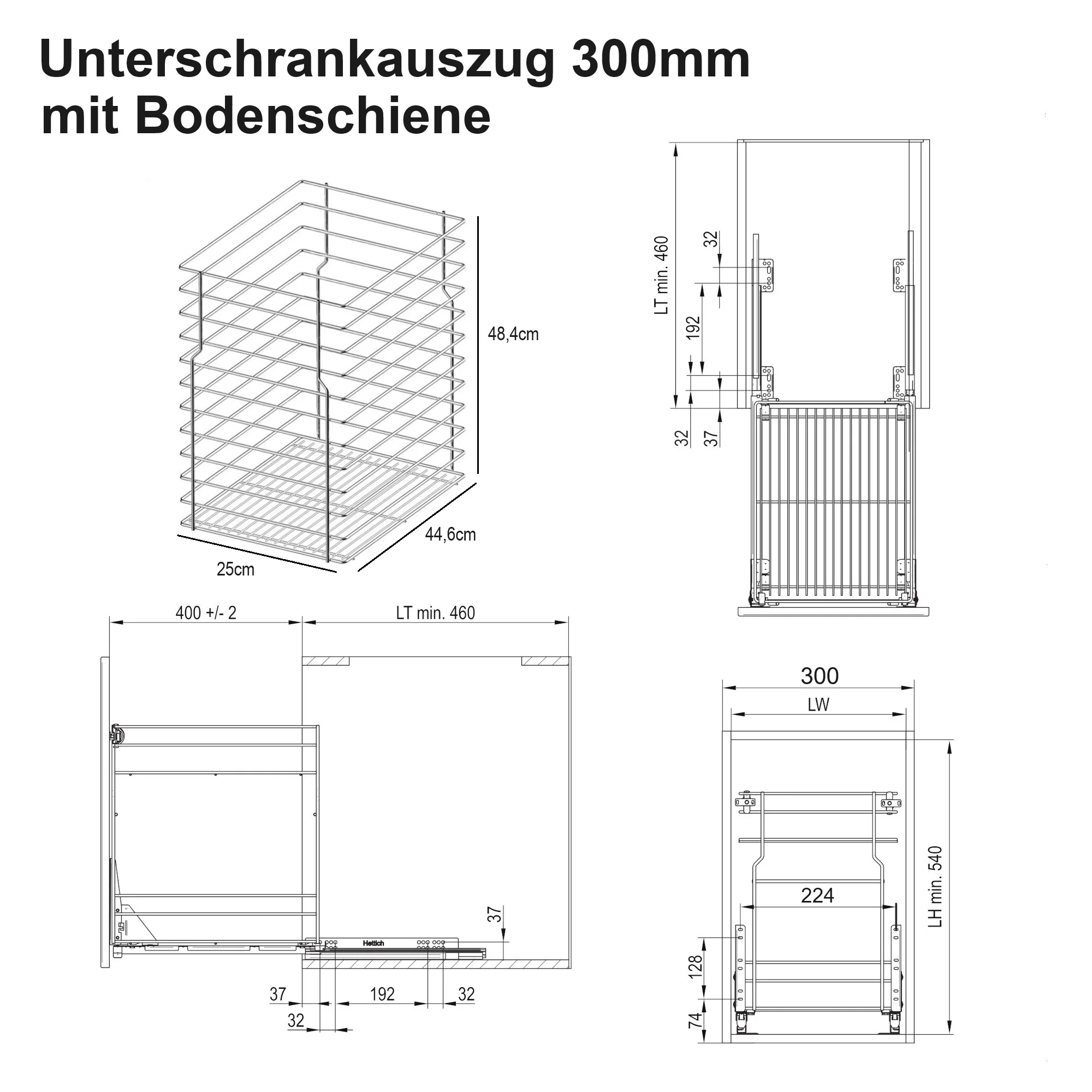 Unterschrankauszug 300mm
mit Bodenschiene

48,4cm

44,6cm

25cm

LT min. 460

32

192

32

37

400 +/- 2

LT min. 460

Hettich

37

37

192

32

32

300

LW

224

LH min. 540

128

74