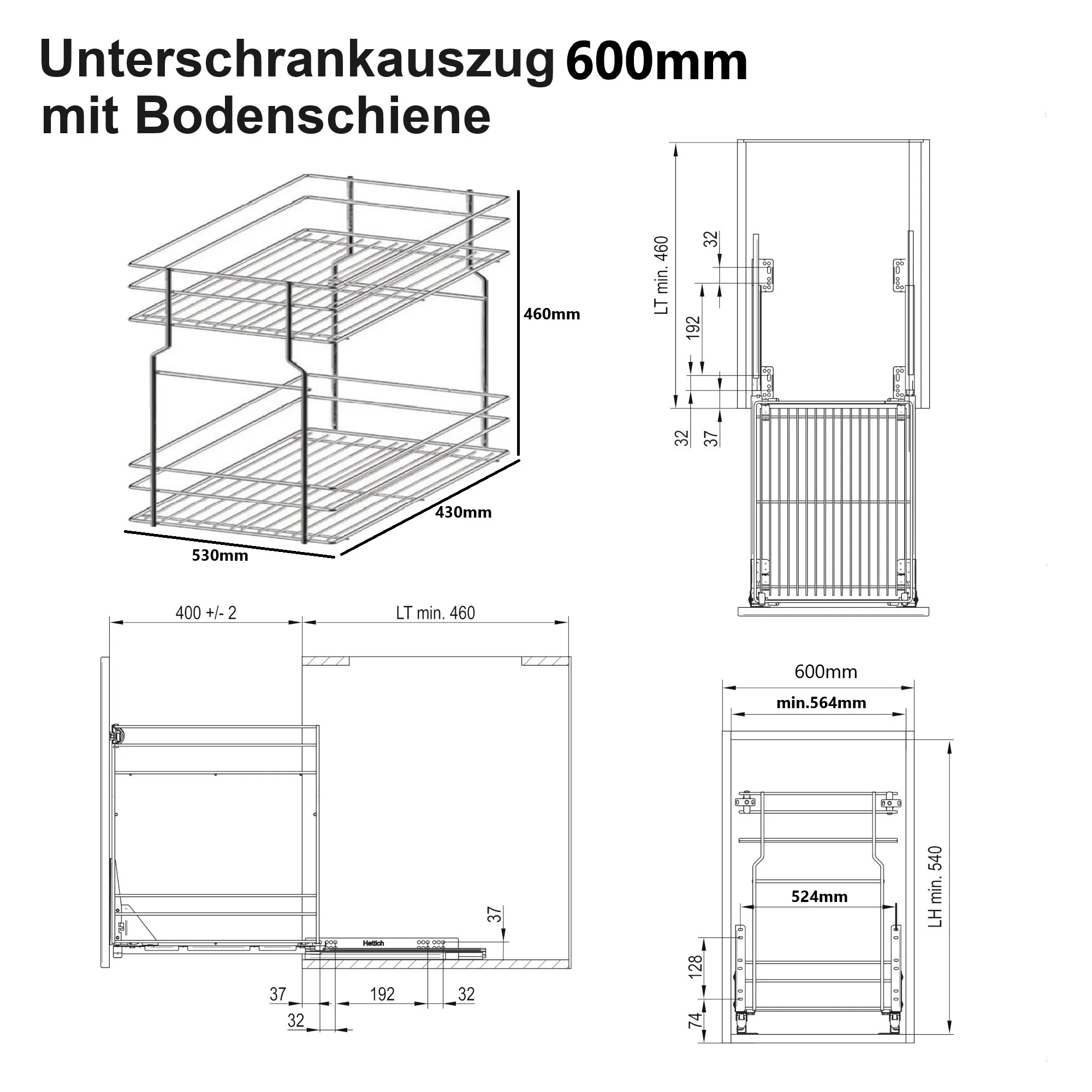 Unterschrankauszug 600mm
mit Bodenschiene

460mm
430mm
530mm

LT min. 460
32
192
32
37

400 +/- 2
LT min. 460
37
Hettich
37
192
32
32

600mm
min.564mm
524mm
LH min. 540
128
74