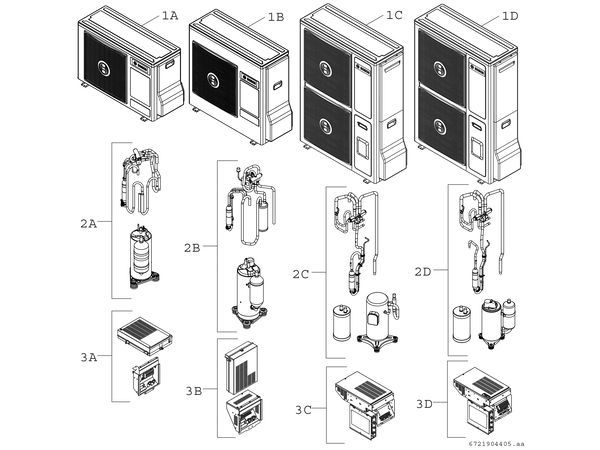 1A
1B
1C
1D
2A
2B
2C
2D
3A
3B
3C
3D
6721904405.aa